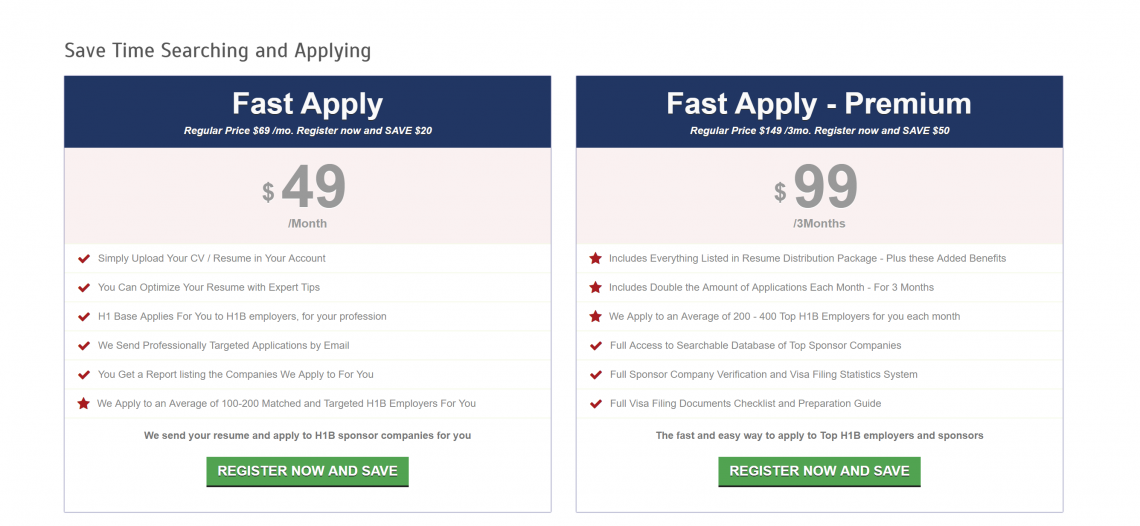 Save Time Searching and Applying

Fast Apply

Regular Price $69 /mo. Register now and SAVE $20

$ 49

/Month

Simply Upload Your CV / Resume in Your Account

You Can Optimize Your Resume with Expert Tips

H1 Base Applies For You to H1B employers, for your profession

We Send Professionally Targeted Applications by Email

You Get a Report listing the Companies We Apply to For You

We Apply to an Average of 100-200 Matched and Targeted H1B Employers For You

We send your resume and apply to H1B sponsor companies for you

REGISTER NOW AND SAVE

Fast Apply - Premium

Regular Price $149 /3mo. Register now and SAVE $50

$ 99

/3Months

Includes Everything Listed in Resume Distribution Package - Plus these Added Benefits

Includes Double the Amount of Applications Each Month - For 3 Months

We Apply to an Average of 200 - 400 Top H1B Employers for you each month

Full Access to Searchable Database of Top Sponsor Companies

Full Sponsor Company Verification and Visa Filing Statistics System

Full Visa Filing Documents Checklist and Preparation Guide

The fast and easy way to apply to Top H1B employers and sponsors

REGISTER NOW AND SAVE