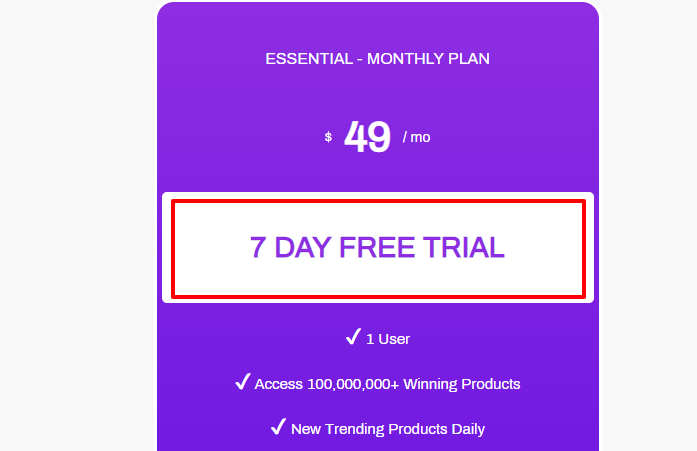 ESSENTIAL - MONTHLY PLAN

$ 49 / mo

7 DAY FREE TRIAL

✓ 1 User

✓ Access 100,000,000+ Winning Products

✓ New Trending Products Daily