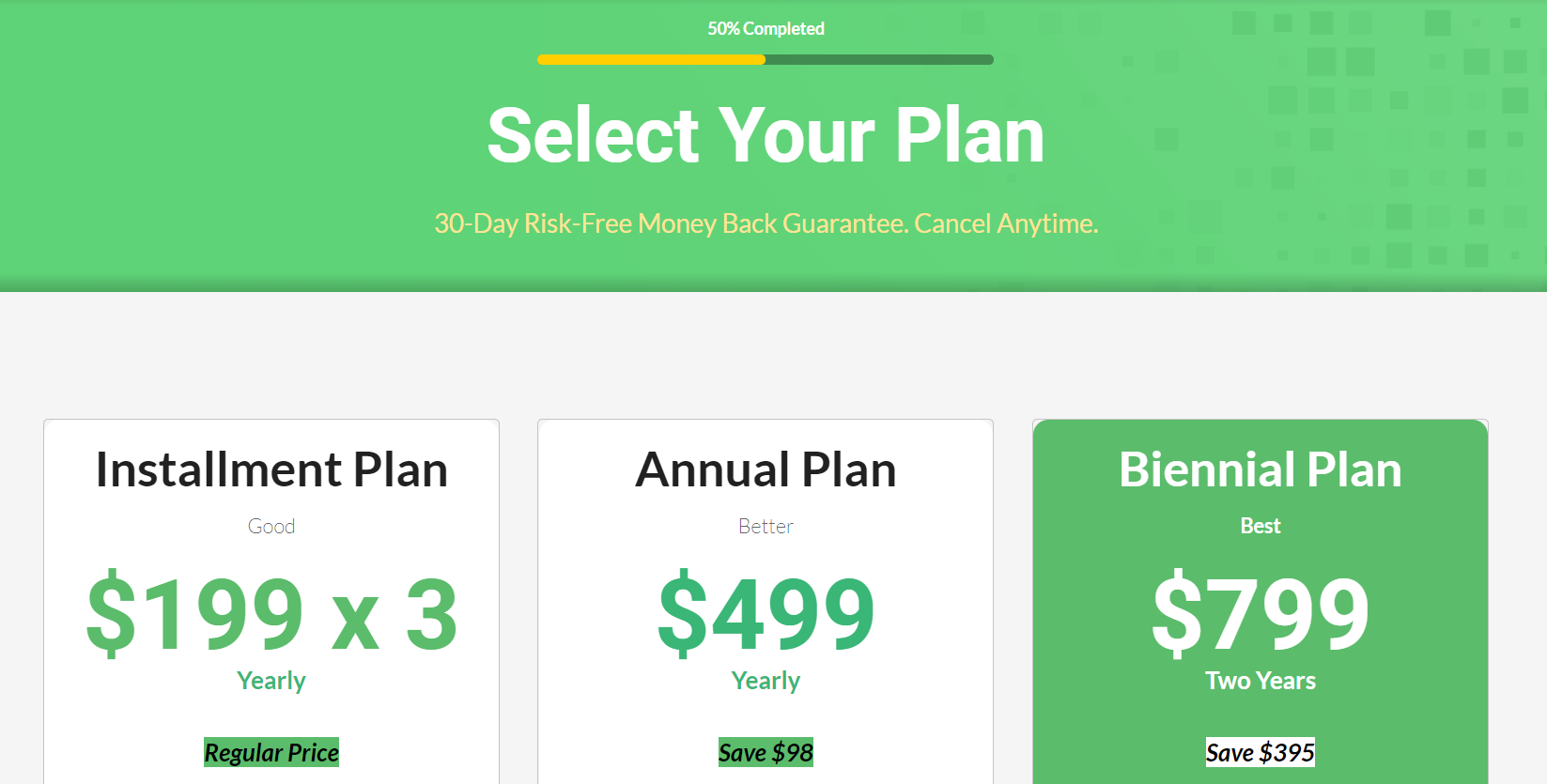 50% Completed

Select Your Plan

30-Day Risk-Free Money Back Guarantee. Cancel Anytime.

Installment Plan

Good

\$199 x 3

Yearly

Regular Price

Annual Plan

Better

\$499

Yearly

Save \$98

Biennial Plan

Best

\$799

Two Years

Save \$395